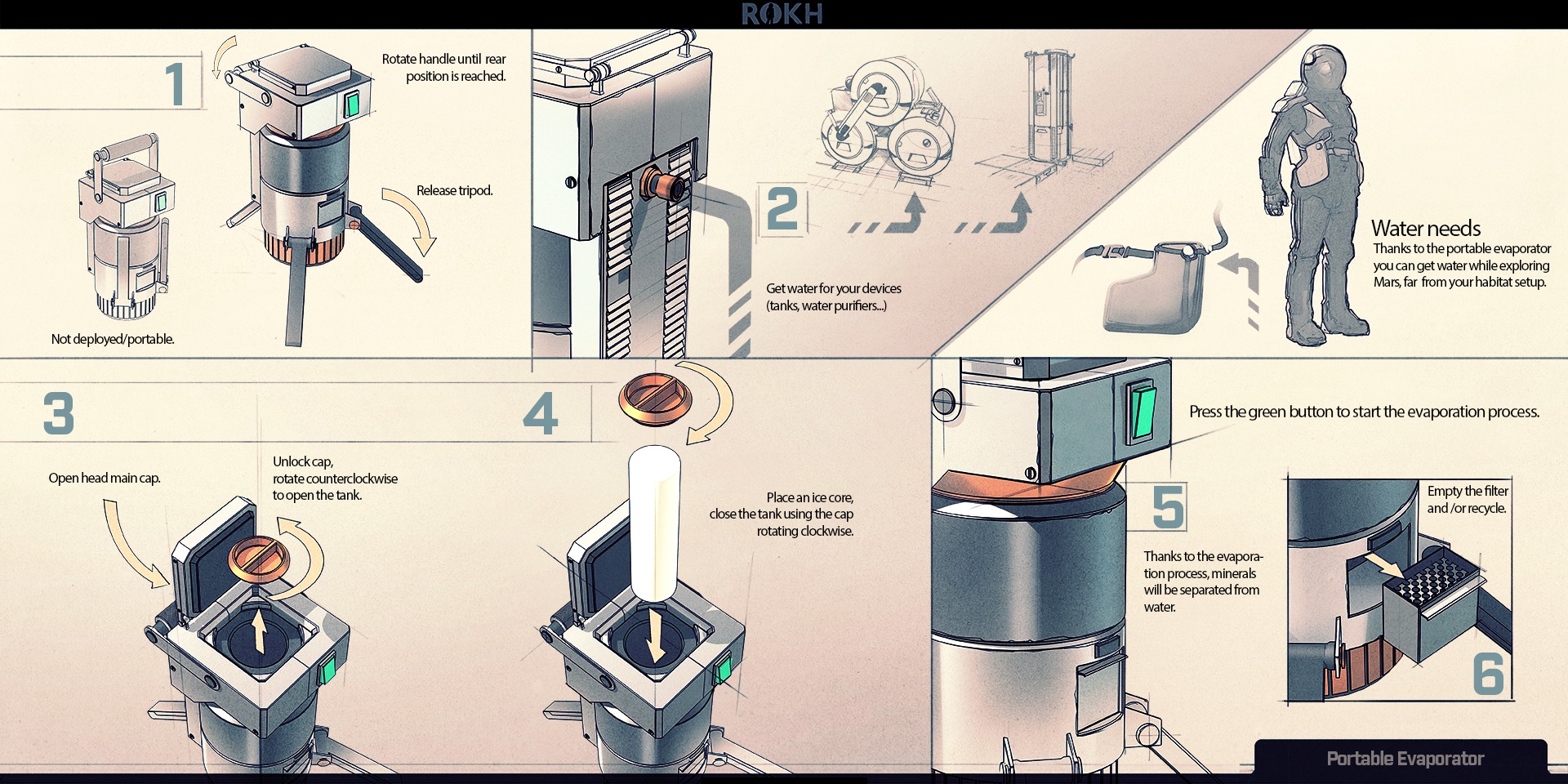 ROKH

1

Rotate handle until rear position is reached.

Release tripod.

Not deployed/portable.

2

Get water for your devices (tanks, water purifiers...)

Water needs
Thanks to the portable evaporator you can get water while exploring Mars, far from your habitat setup.

3

Open head main cap.

Unlock cap, rotate counterclockwise to open the tank.

4

Place an ice core, close the tank using the cap rotating clockwise.

Press the green button to start the evaporation process.

5

Thanks to the evaporation process, minerals will be separated from water.

Empty the filter and /or recycle.

6

Portable Evaporator