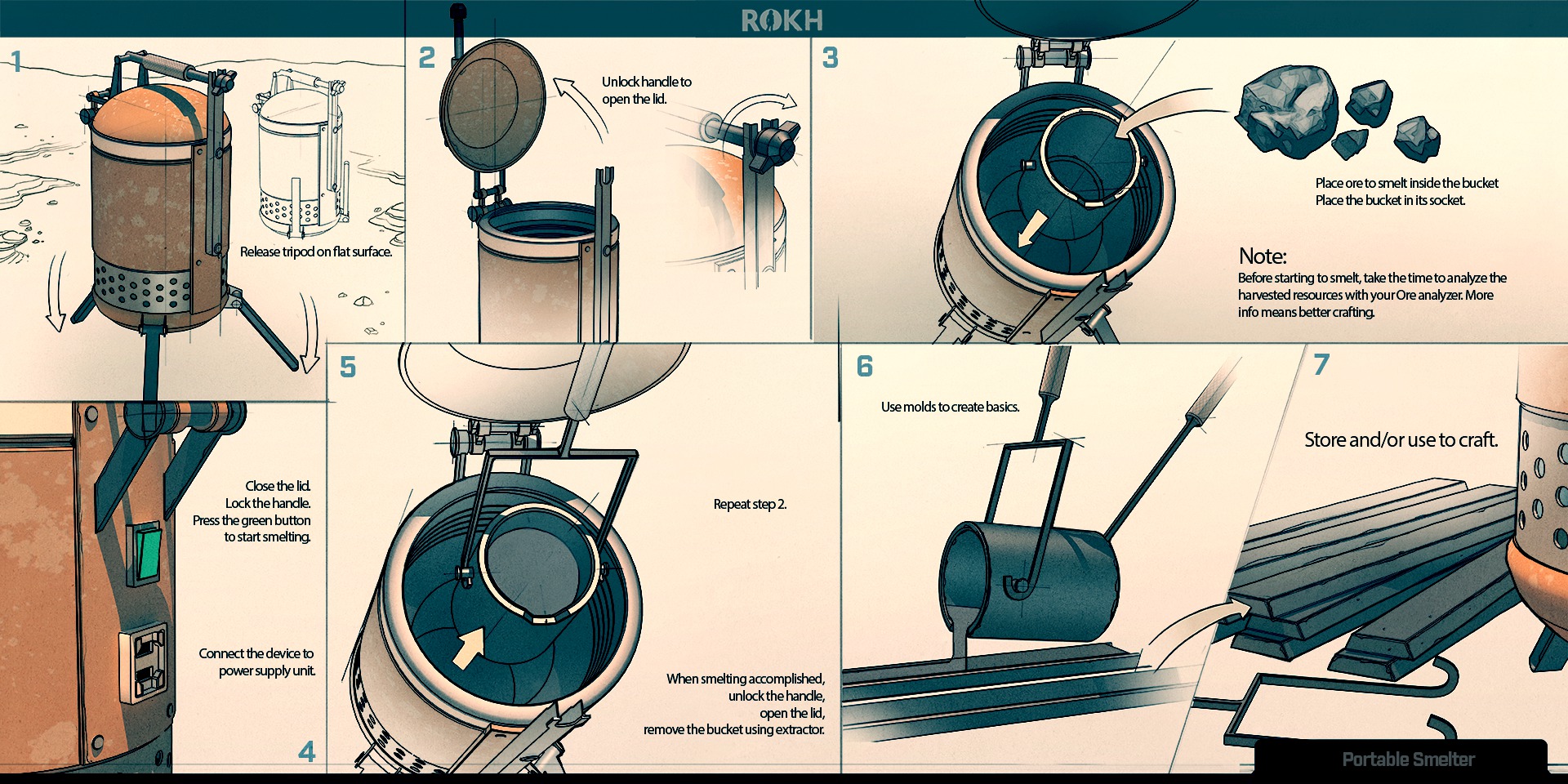 ROKH

1

Release tripod on flat surface.

2

Unlock handle to open the lid.

3

Place ore to smelt inside the bucket
Place the bucket in its socket.

Note:
Before starting to smelt, take the time to analyze the harvested resources with your Ore analyzer. More info means better crafting.

Close the lid.
Lock the handle.
Press the green button to start smelting.

Connect the device to power supply unit.

4

5

Repeat step 2.

When smelting accomplished, unlock the handle, open the lid, remove the bucket using extractor.

6

Use molds to create basics.

7

Store and/or use to craft.

Portable Smelter