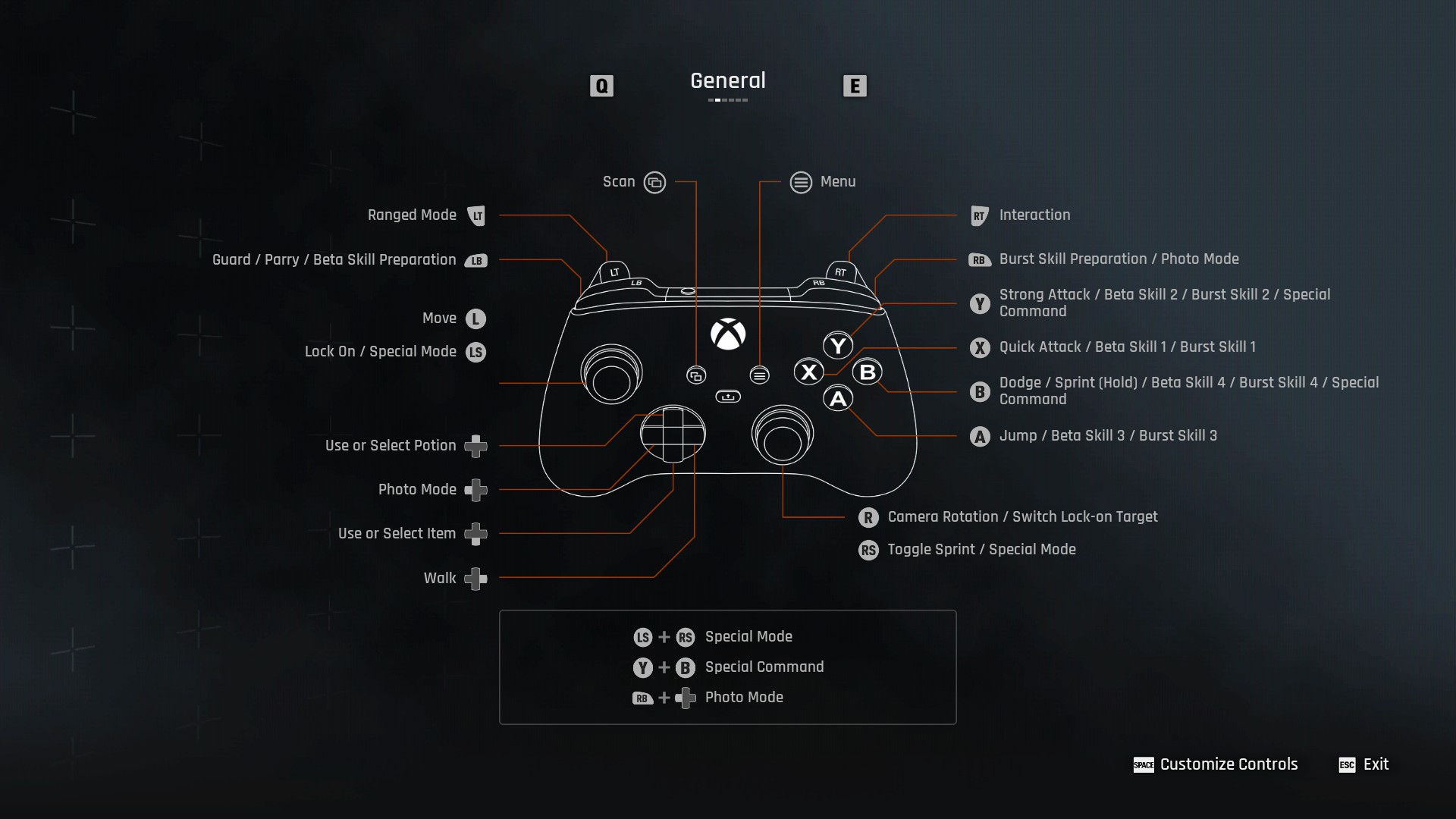 Q General E

Scan

Menu

Ranged Mode LT

Guard / Parry / Beta Skill Preparation LB

Move L

Lock On / Special Mode LS

Use or Select Potion

Photo Mode

Use or Select Item

Walk

LT LB RT RB

Y X B A

RT Interaction

RB Burst Skill Preparation / Photo Mode

Y Strong Attack / Beta Skill 2 / Burst Skill 2 / Special Command

X Quick Attack / Beta Skill 1 / Burst Skill 1

B Dodge / Sprint (Hold) / Beta Skill 4 / Burst Skill 4 / Special Command

A Jump / Beta Skill 3 / Burst Skill 3

R Camera Rotation / Switch Lock-on Target

RS Toggle Sprint / Special Mode

LS + RS Special Mode

Y + B Special Command

RB + Photo Mode

SPACE Customize Controls ESC Exit