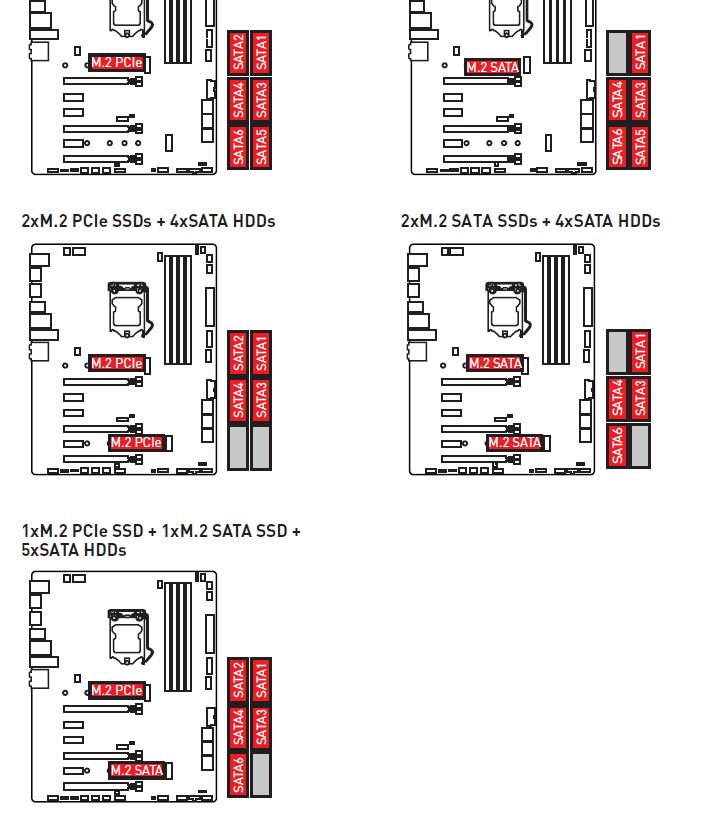 M.2 PCIe
SATA2 SATA1
SATA4 SATA3
SATA6 SATA5

M.2 SATA
SATA1
SATA4 SATA3
SATA6 SATA5

2xM.2 PCIe SSDs + 4xSATA HDDs

M.2 PCIe
M.2 PCIe
SATA2 SATA1
SATA4 SATA3

2xM.2 SATA SSDs + 4xSATA HDDs

M.2 SATA
M.2 SATA
SATA1
SATA4 SATA3
SATA6

1xM.2 PCIe SSD + 1xM.2 SATA SSD + 5xSATA HDDs

M.2 PCIe
M.2 SATA
SATA2 SATA1
SATA4 SATA3
SATA6