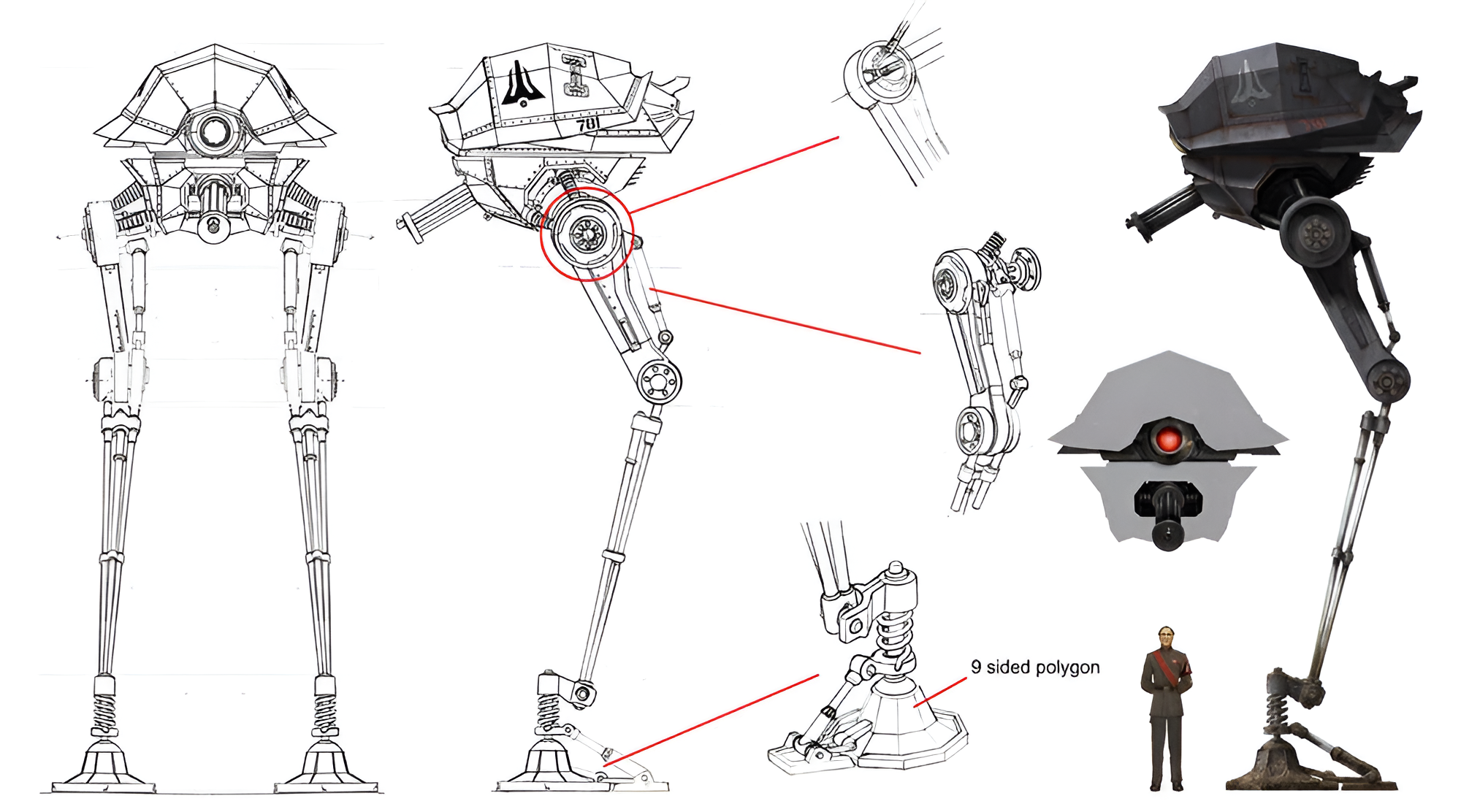 701

9 sided polygon