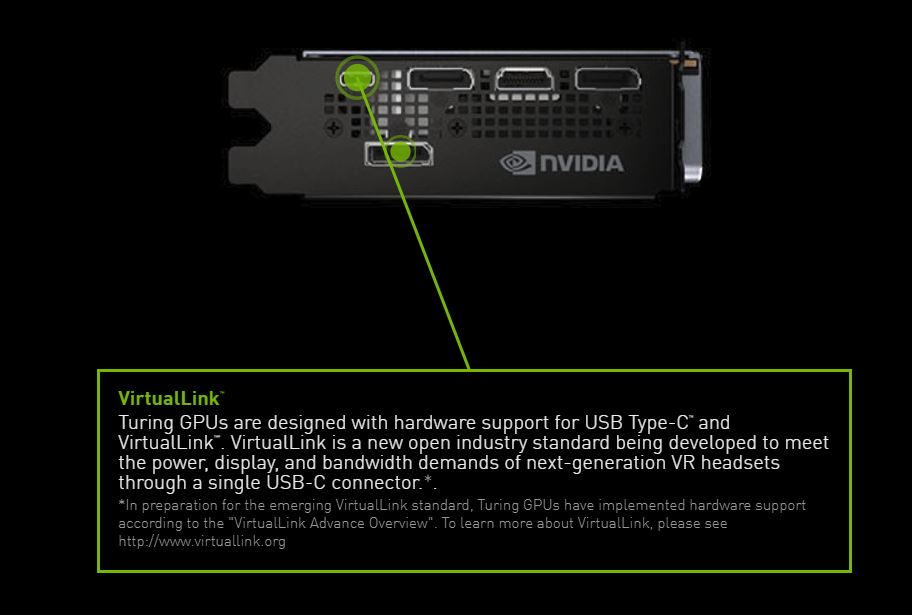 NVIDIA

VirtualLink™
Turing GPUs are designed with hardware support for USB Type-C™ and VirtualLink™. VirtualLink is a new open industry standard being developed to meet the power, display, and bandwidth demands of next-generation VR headsets through a single USB-C connector.*.
*In preparation for the emerging VirtualLink standard, Turing GPUs have implemented hardware support according to the "VirtualLink Advance Overview". To learn more about VirtualLink, please see http://www.virtuallink.org