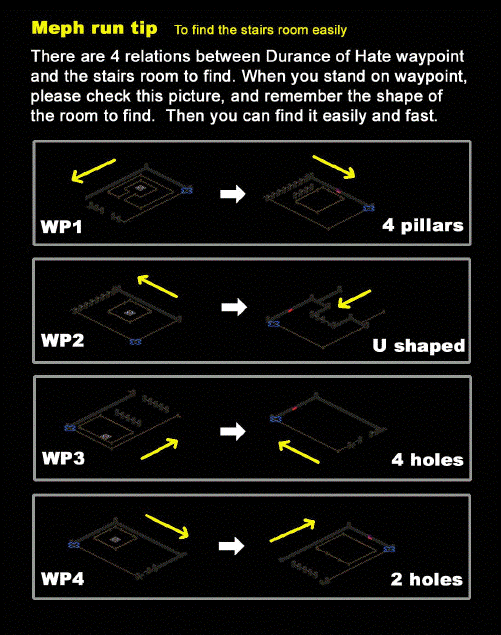 Meph run tip To find the stairs room easily

There are 4 relations between Durance of Hate waypoint and the stairs room to find. When you stand on waypoint, please check this picture, and remember the shape of the room to find. Then you can find it easily and fast.

WP1

4 pillars

WP2

U shaped

WP3

4 holes

WP4

2 holes